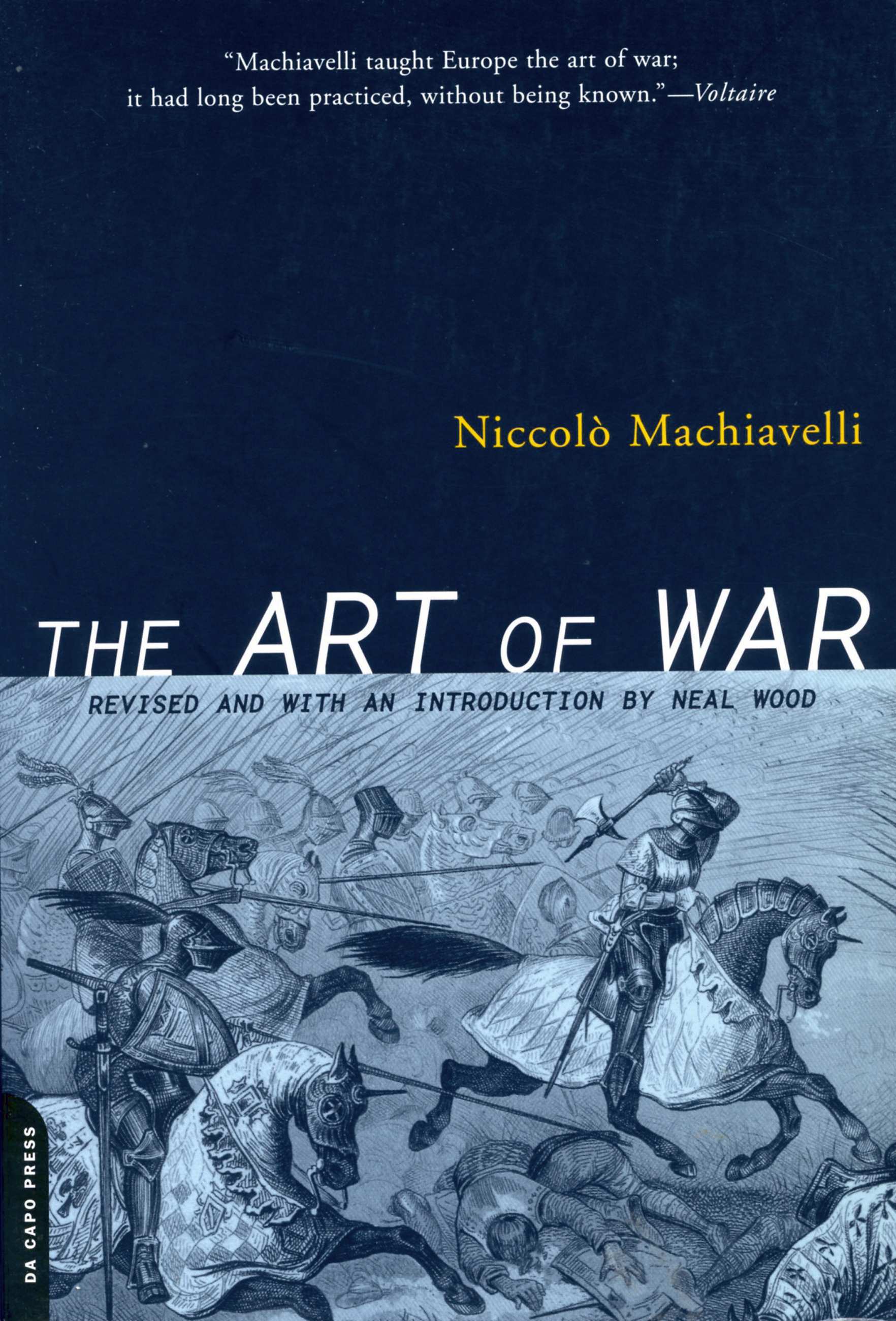 "Machiavelli taught Europe the art of war; it had long been practiced, without being known."—Voltaire

Niccolò Machiavelli

THE ART OF WAR

REVISED AND WITH AN INTRODUCTION BY NEAL WOOD

DA CAPO PRESS